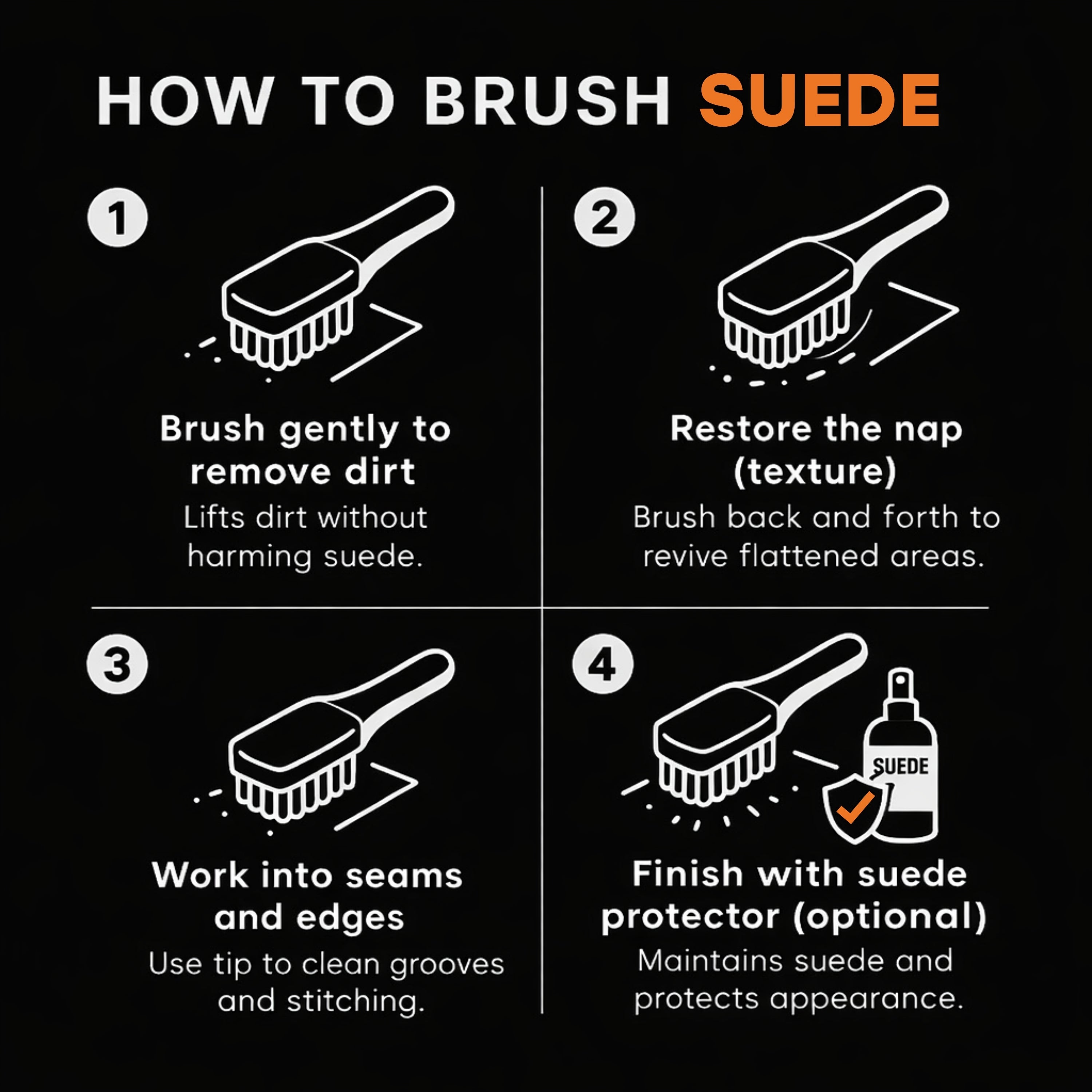 HOW TO BRUSH SUEDE

1

Brush gently to remove dirt

Lifts dirt without harming suede.

2

Restore the nap (texture)

Brush back and forth to revive flattened areas.

3

Work into seams and edges

Use tip to clean grooves and stitching.

4

SUEDE

Finish with suede protector (optional)

Maintains suede and protects appearance.